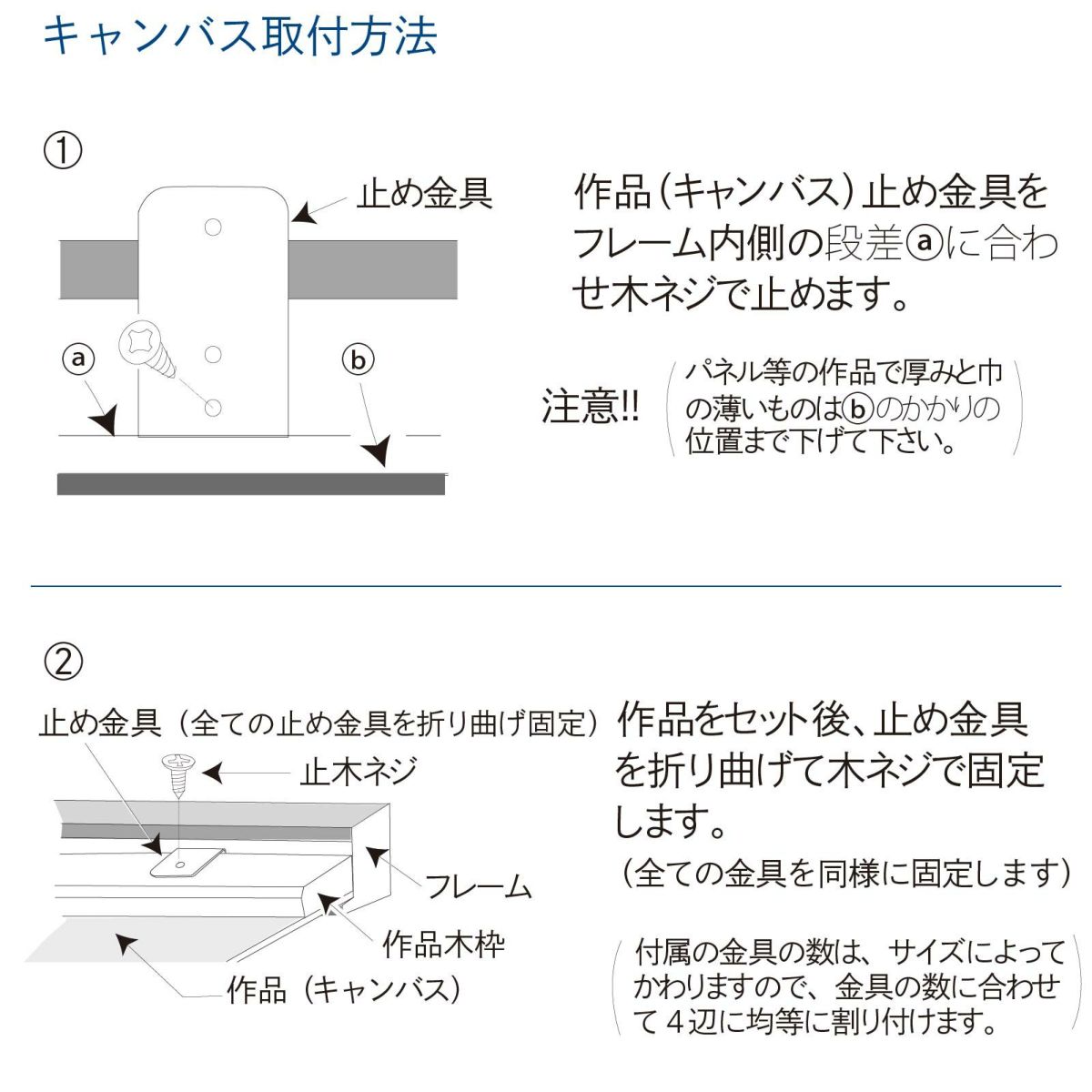 キャンバス取付方法

①

止め金具

ⓐ

ⓑ

作品（キャンバス）止め金具をフレーム内側の段差ⓐに合わせ木ネジで止めます。

注意!!

パネル等の作品で厚みと巾の薄いものはⓑのかかりの位置まで下げて下さい。

②

止め金具（全ての止め金具を折り曲げ固定）

止木ネジ

フレーム

作品木枠

作品（キャンバス）

作品をセット後、止め金具を折り曲げて木ネジで固定します。

（全ての金具を同様に固定します）

付属の金具の数は、サイズによってかわりますので、金具の数に合わせて４辺に均等に割り付けます。